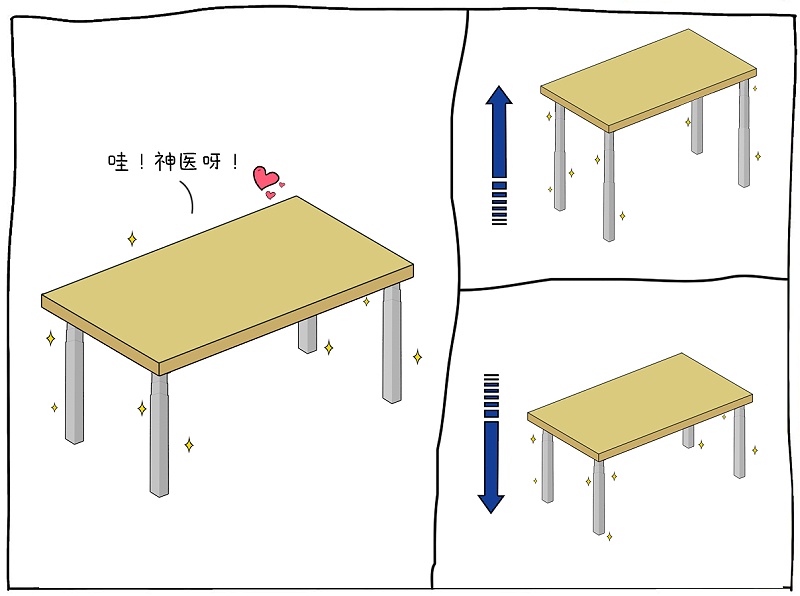 哇！神医呀！